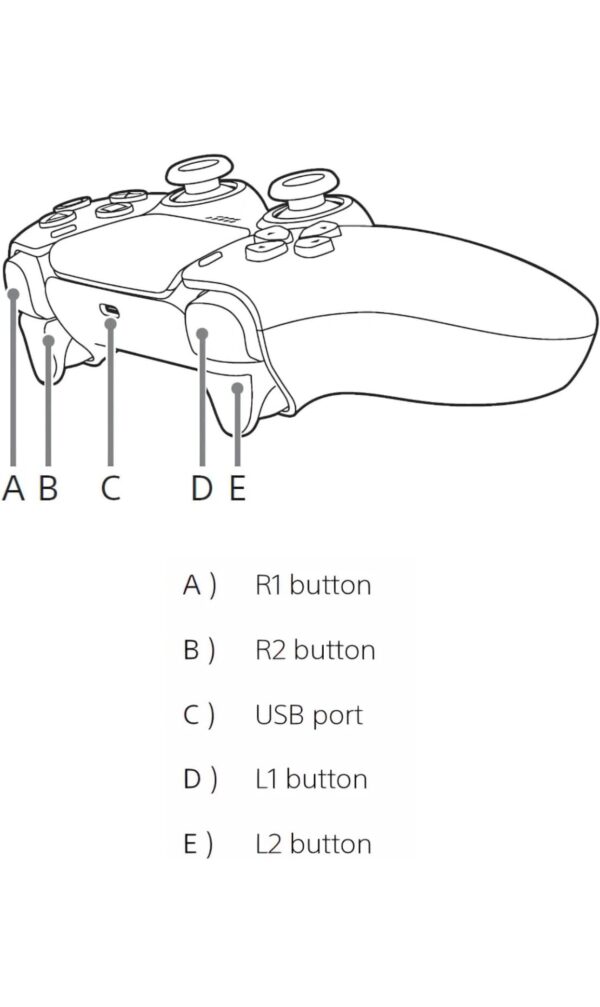 A B C D E

A ) R1 button

B ) R2 button

C ) USB port

D ) L1 button

E ) L2 button